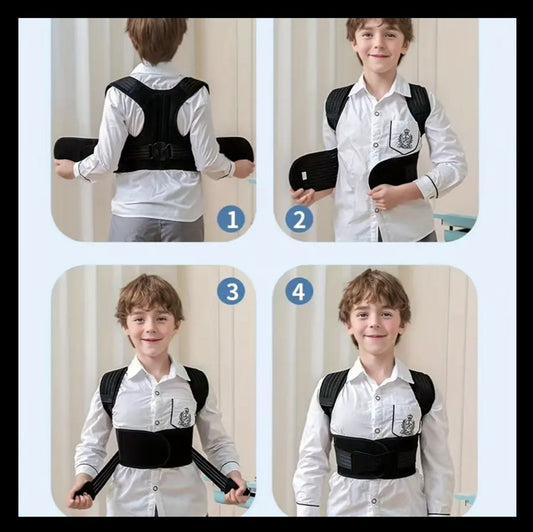 1
2
3
4