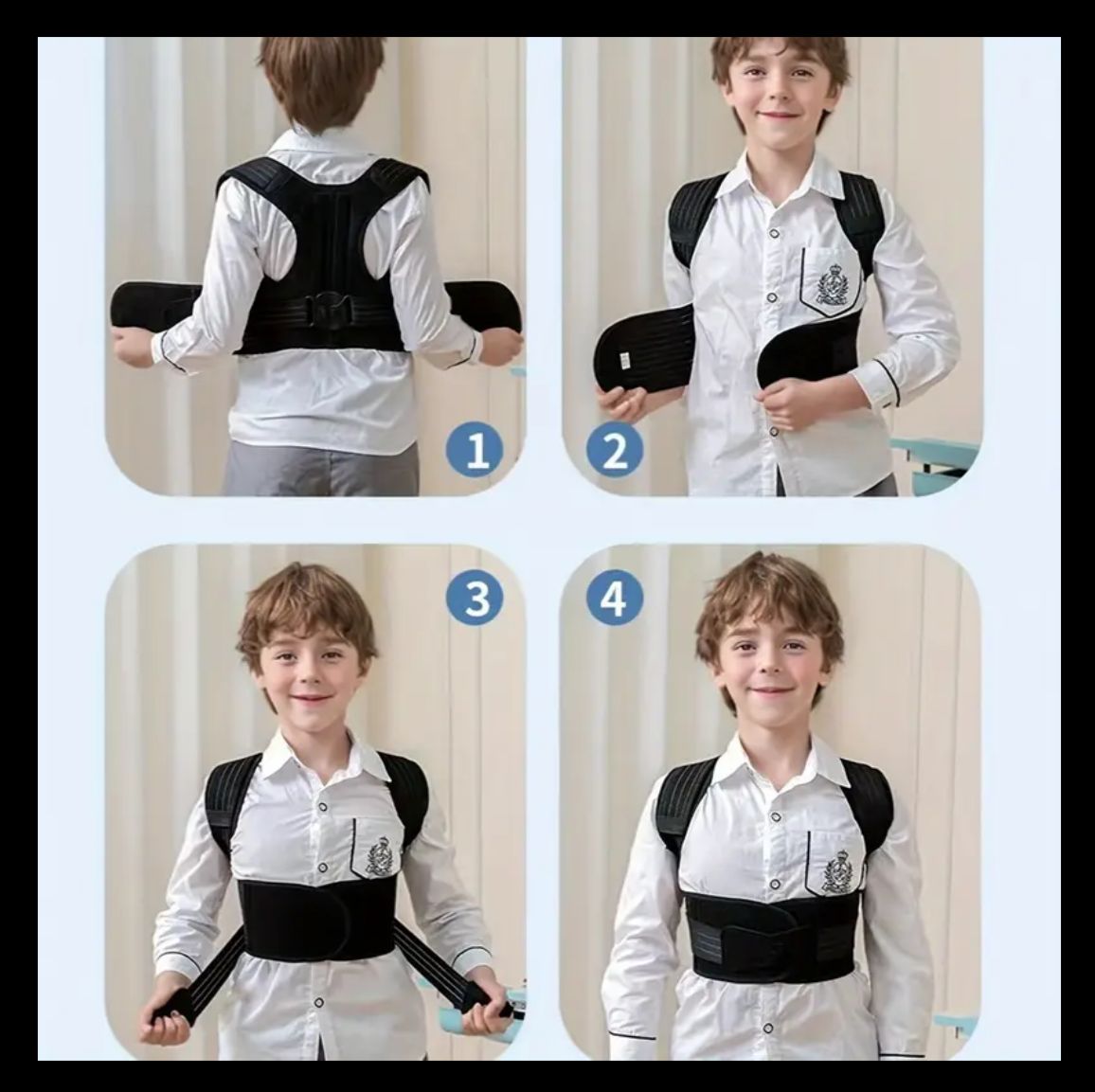 1

2

3

4